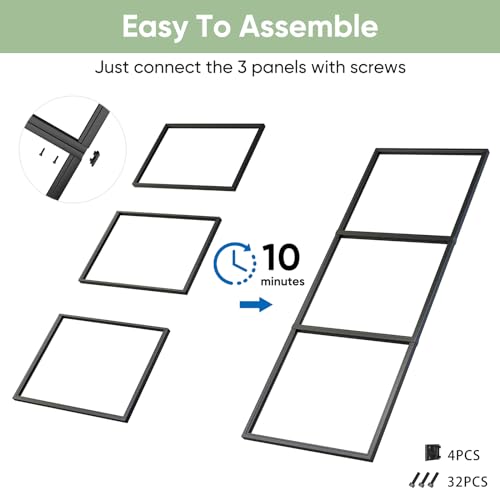 Easy To Assemble

Just connect the 3 panels with screws

10 minutes

4PCS

32PCS