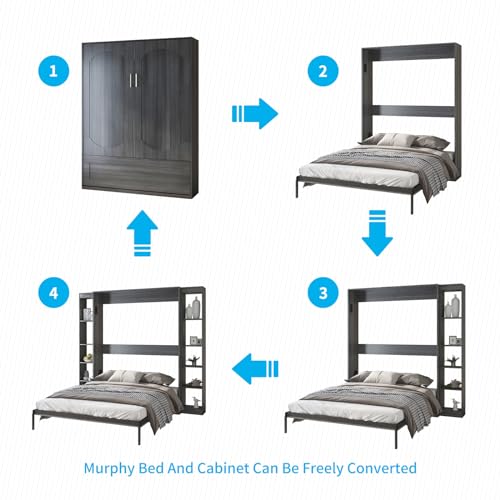 1

2

4

3

Murphy Bed And Cabinet Can Be Freely Converted