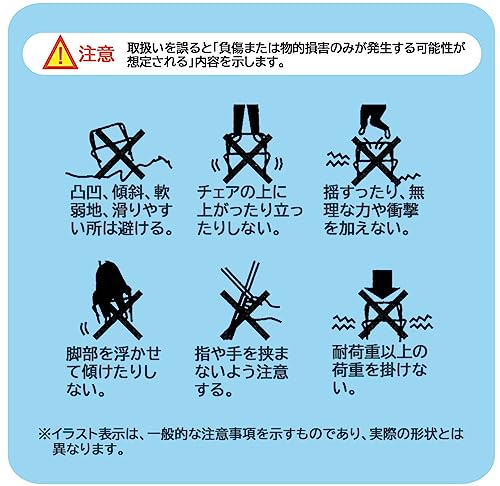 注意 取扱いを誤ると「負傷または物的損害のみが発生する可能性が想定される」内容を示します。

凸凹、傾斜、軟弱地、滑りやすい所は避ける。

チェアの上に上がったり立ったりしない。

揺すったり、無理な力や衝撃を加えない。

脚部を浮かせて傾けたりしない。

指や手を挟まないよう注意する。

耐荷重以上の荷重を掛けない。

※イラスト表示は、一般的な注意事項を示すものであり、実際の形状とは異なります。