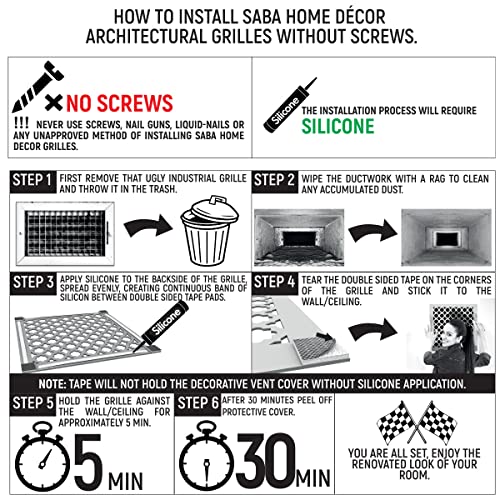 HOW TO INSTALL SABA HOME DÉCOR ARCHITECTURAL GRILLES WITHOUT SCREWS.

NO SCREWS

!!! NEVER USE SCREWS, NAIL GUNS, LIQUID-NAILS OR ANY UNAPPROVED METHOD OF INSTALLING SABA HOME DECOR GRILLES.

Silicone

THE INSTALLATION PROCESS WILL REQUIRE SILICONE

STEP 1 FIRST REMOVE THAT UGLY INDUSTRIAL GRILLE AND THROW IT IN THE TRASH.

STEP 2 WIPE THE DUCTWORK WITH A RAG TO CLEAN ANY ACCUMULATED DUST.

STEP 3 APPLY SILICONE TO THE BACKSIDE OF THE GRILLE, SPREAD EVENLY, CREATING CONTINUOUS BAND OF SILICON BETWEEN DOUBLE SIDED TAPE PADS.

Silicone

STEP 4 TEAR THE DOUBLE SIDED TAPE ON THE CORNERS OF THE GRILLE AND STICK IT TO THE WALL/CEILING.

NOTE: TAPE WILL NOT HOLD THE DECORATIVE VENT COVER WITHOUT SILICONE APPLICATION.

STEP 5 HOLD THE GRILLE AGAINST THE WALL/CEILING FOR APPROXIMATELY 5 MIN.

5 MIN

STEP 6 AFTER 30 MINUTES PEEL OFF PROTECTIVE COVER.

30 MIN

YOU ARE ALL SET, ENJOY THE RENOVATED LOOK OF YOUR ROOM.