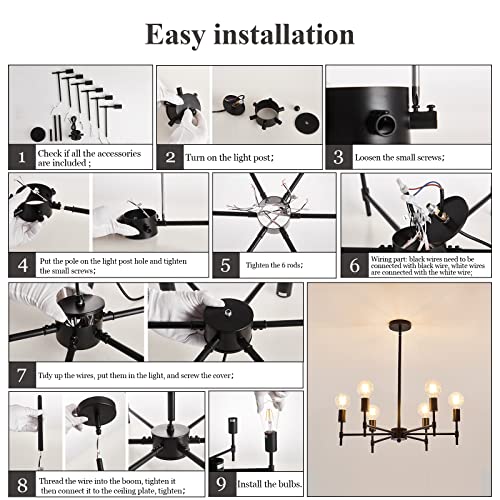 Easy installation

1 Check if all the accessories are included ;

2 Turn on the light post;

3 Loosen the small screws;

4 Put the pole on the light post hole and tighten the small screws;

5 Tighten the 6 rods;

6 Wiring part: black wires need to be connected with black wire, white wires are connected with the white wire;

7 Tidy up the wires, put them in the light, and screw the cover;

8 Thread the wire into the boom, tighten it then connect it to the ceiling plate, tighten;

9 Install the bulbs.