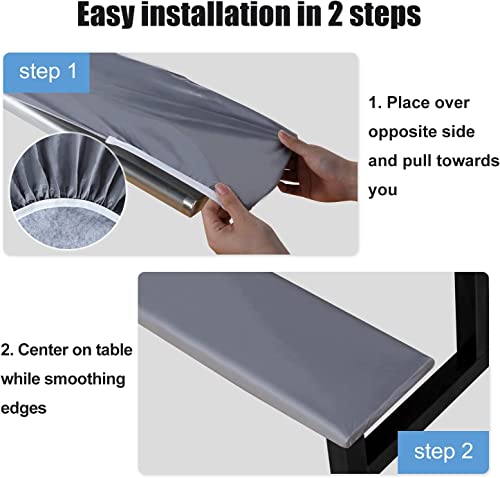 Easy installation in 2 steps

step 1

1. Place over opposite side and pull towards you

2. Center on table while smoothing edges

step 2