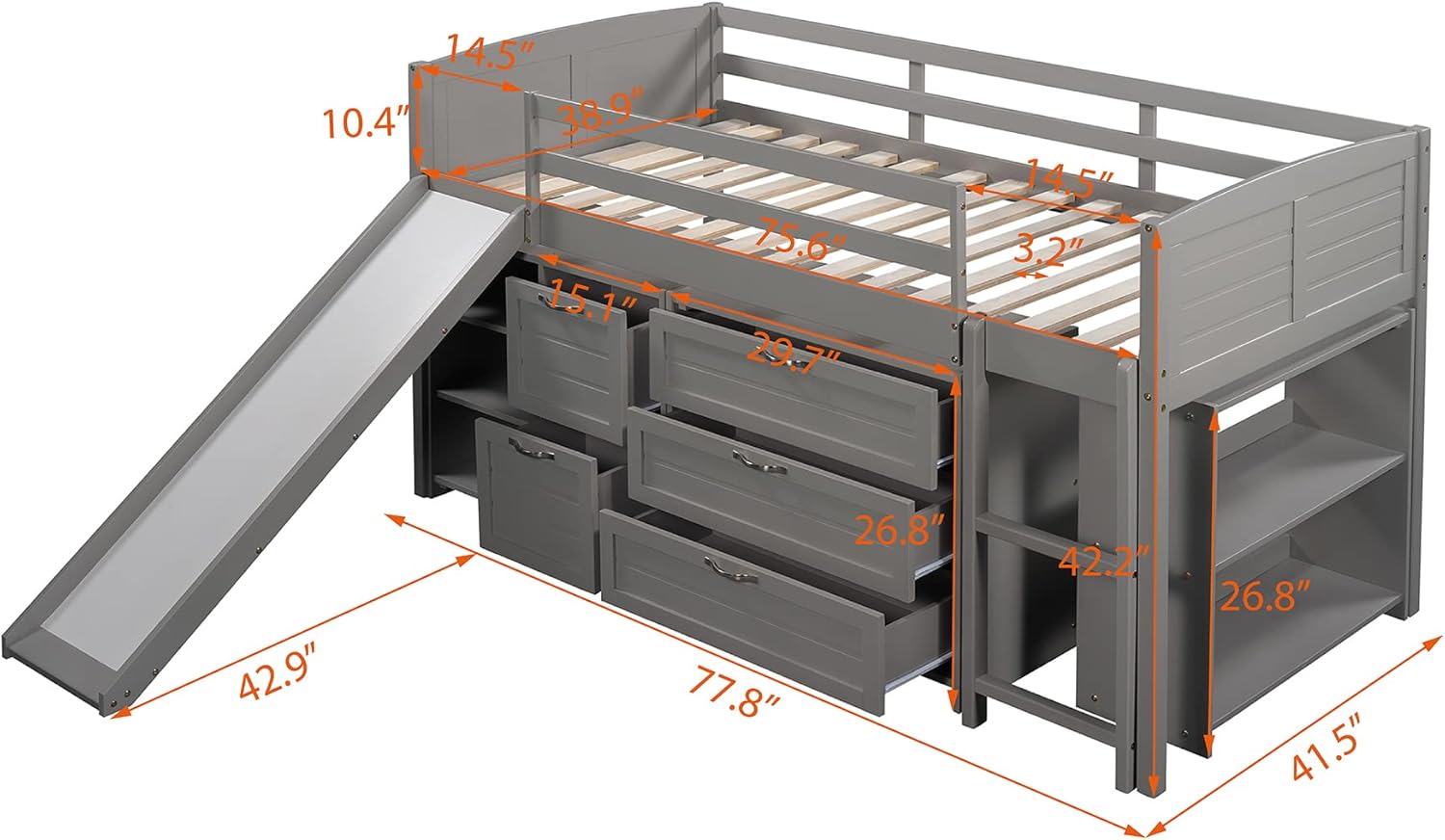 14.5″
10.4″
38.9″
14.5″
75.6″
3.2″
15.1″
29.7″
26.8″
42.2″
26.8″
42.9″
77.8″
41.5″