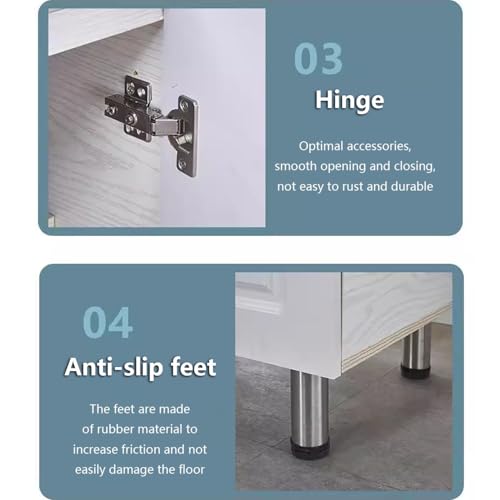 03

Hinge

Optimal accessories, smooth opening and closing, not easy to rust and durable

04

Anti-slip feet

The feet are made of rubber material to increase friction and not easily damage the floor