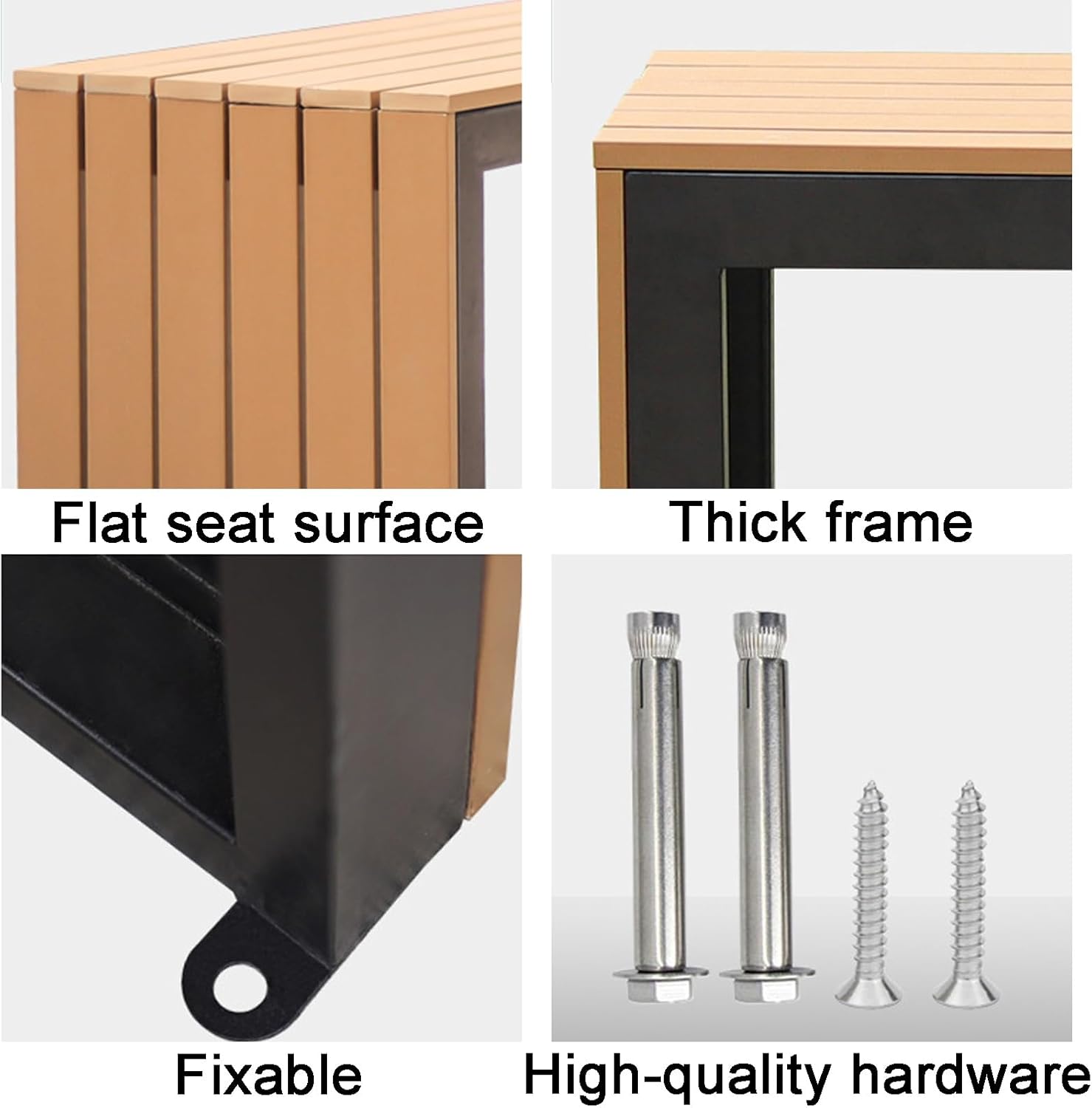 Flat seat surface

Thick frame

Fixable

High-quality hardware