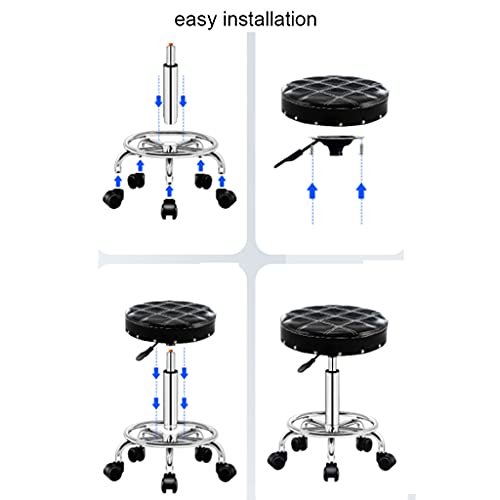 easy installation