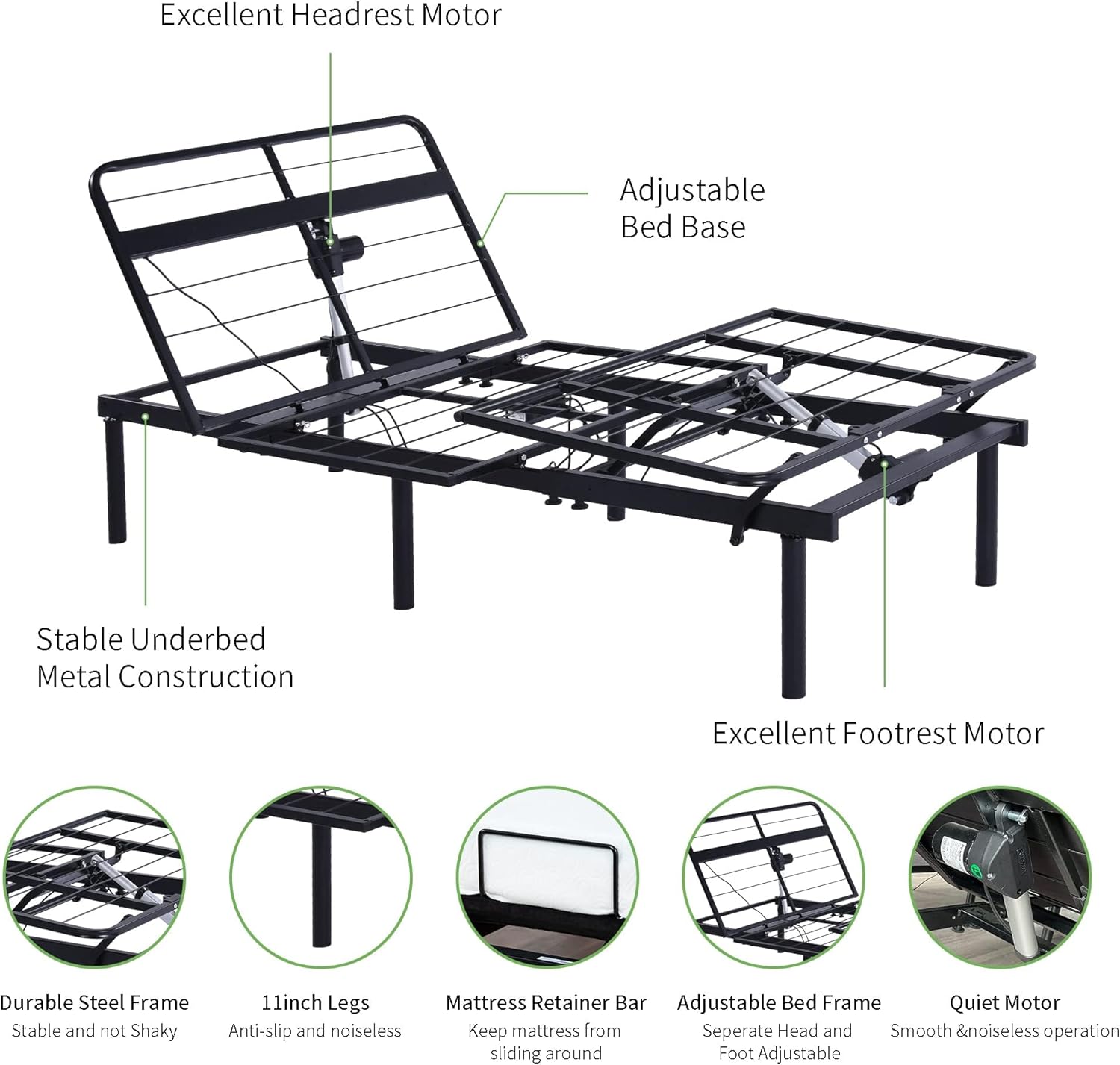 Excellent Headrest Motor

Adjustable Bed Base

Stable Underbed Metal Construction

Excellent Footrest Motor

Durable Steel Frame
Stable and not Shaky

11inch Legs
Anti-slip and noiseless

Mattress Retainer Bar
Keep mattress from sliding around

Adjustable Bed Frame
Seperate Head and Foot Adjustable

Quiet Motor
Smooth &noiseless operation