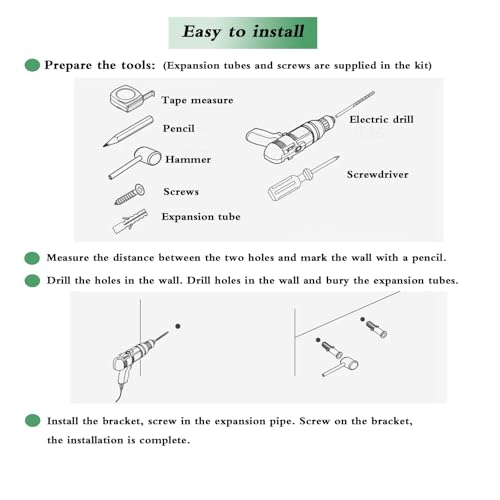 Easy to install

Prepare the tools: (Expansion tubes and screws are supplied in the kit)

Tape measure

Pencil

Hammer

Screws

Expansion tube

Electric drill

Screwdriver

Measure the distance between the two holes and mark the wall with a pencil.

Drill the holes in the wall. Drill holes in the wall and bury the expansion tubes.

Install the bracket, screw in the expansion pipe. Screw on the bracket, the installation is complete.