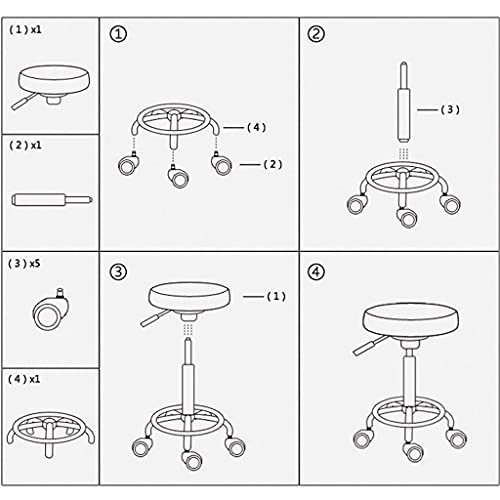 ( 1 ) x1

( 2 ) x1

( 3 ) x5

( 4 ) x1

①

( 4 )

( 2 )

②

( 3 )

③

( 1 )

④