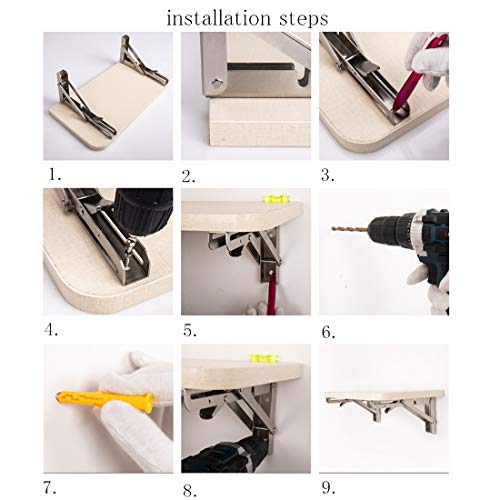 installation steps

1.

2.

3.

4.

5.

6.

7.

8.

9.