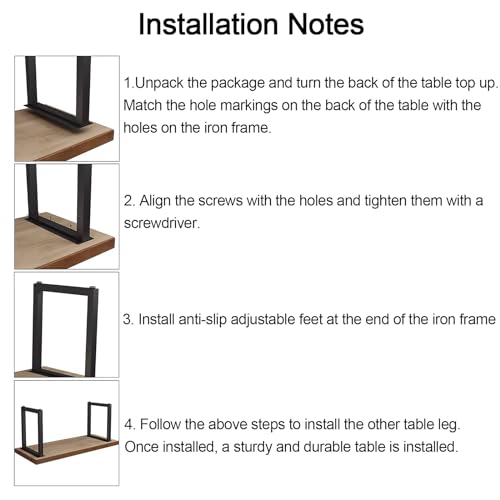 Installation Notes

1.Unpack the package and turn the back of the table top up. Match the hole markings on the back of the table with the holes on the iron frame.

2. Align the screws with the holes and tighten them with a screwdriver.

3. Install anti-slip adjustable feet at the end of the iron frame

4. Follow the above steps to install the other table leg. Once installed, a sturdy and durable table is installed.