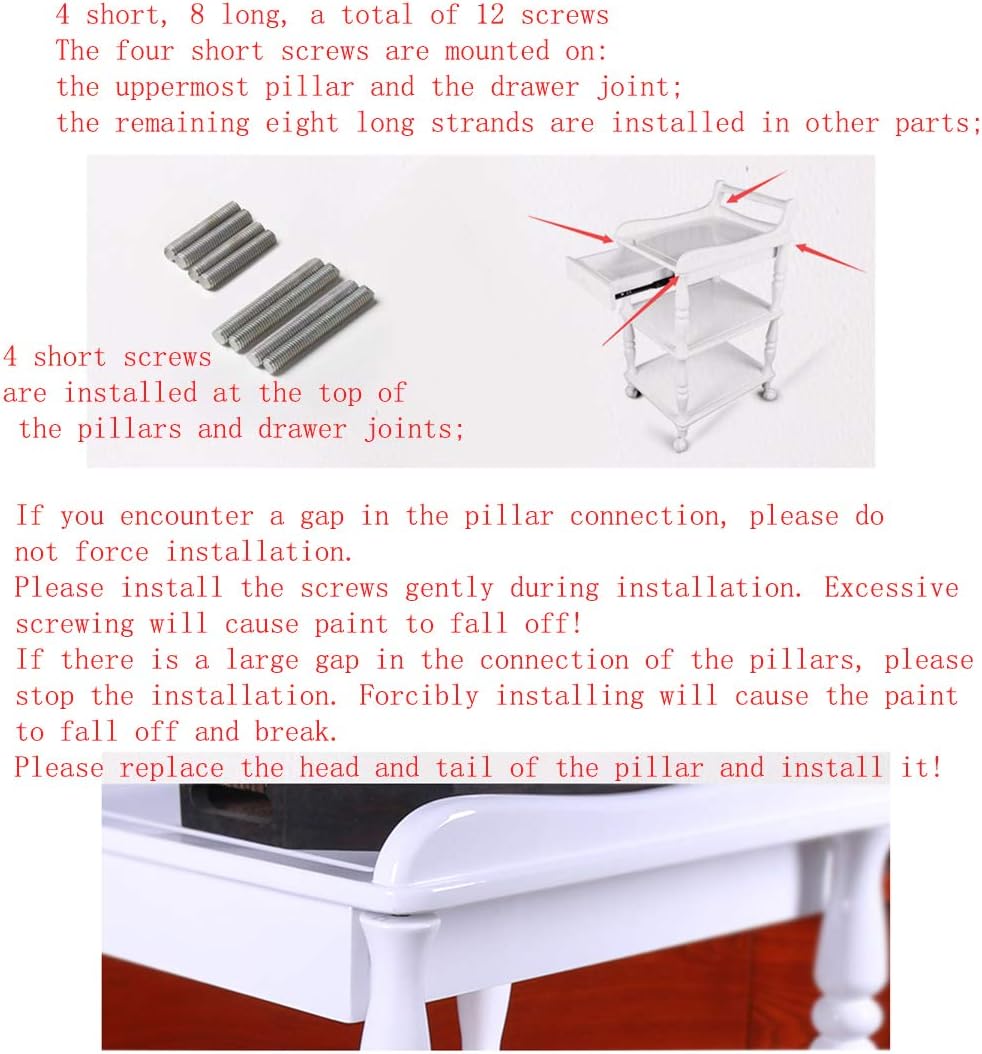 4 short, 8 long, a total of 12 screws
The four short screws are mounted on:
the uppermost pillar and the drawer joint;
the remaining eight long strands are installed in other parts;

4 short screws
are installed at the top of
the pillars and drawer joints;

If you encounter a gap in the pillar connection, please do not force installation.
Please install the screws gently during installation. Excessive screwing will cause paint to fall off!
If there is a large gap in the connection of the pillars, please stop the installation. Forcibly installing will cause the paint to fall off and break.
Please replace the head and tail of the pillar and install it!