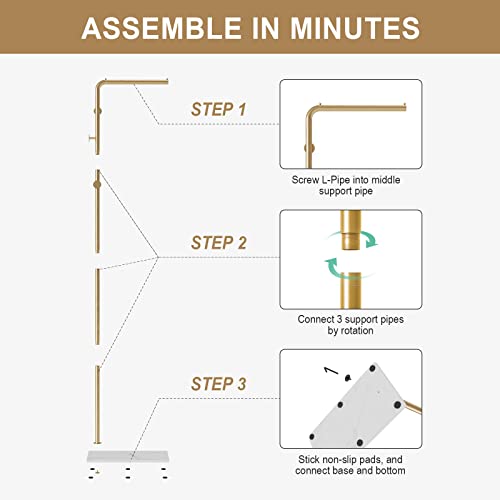 ASSEMBLE IN MINUTES

STEP 1

Screw L-Pipe into middle support pipe

STEP 2

Connect 3 support pipes by rotation

STEP 3

Stick non-slip pads, and connect base and bottom