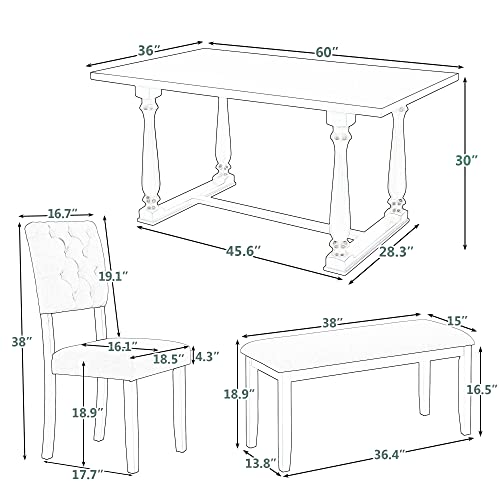 36″
60″
30″
45.6″
28.3″
16.7″
19.1″
38″
16.1″
18.5″
4.3″
18.9″
17.7″
38″
15″
18.9″
16.5″
13.8″
36.4″