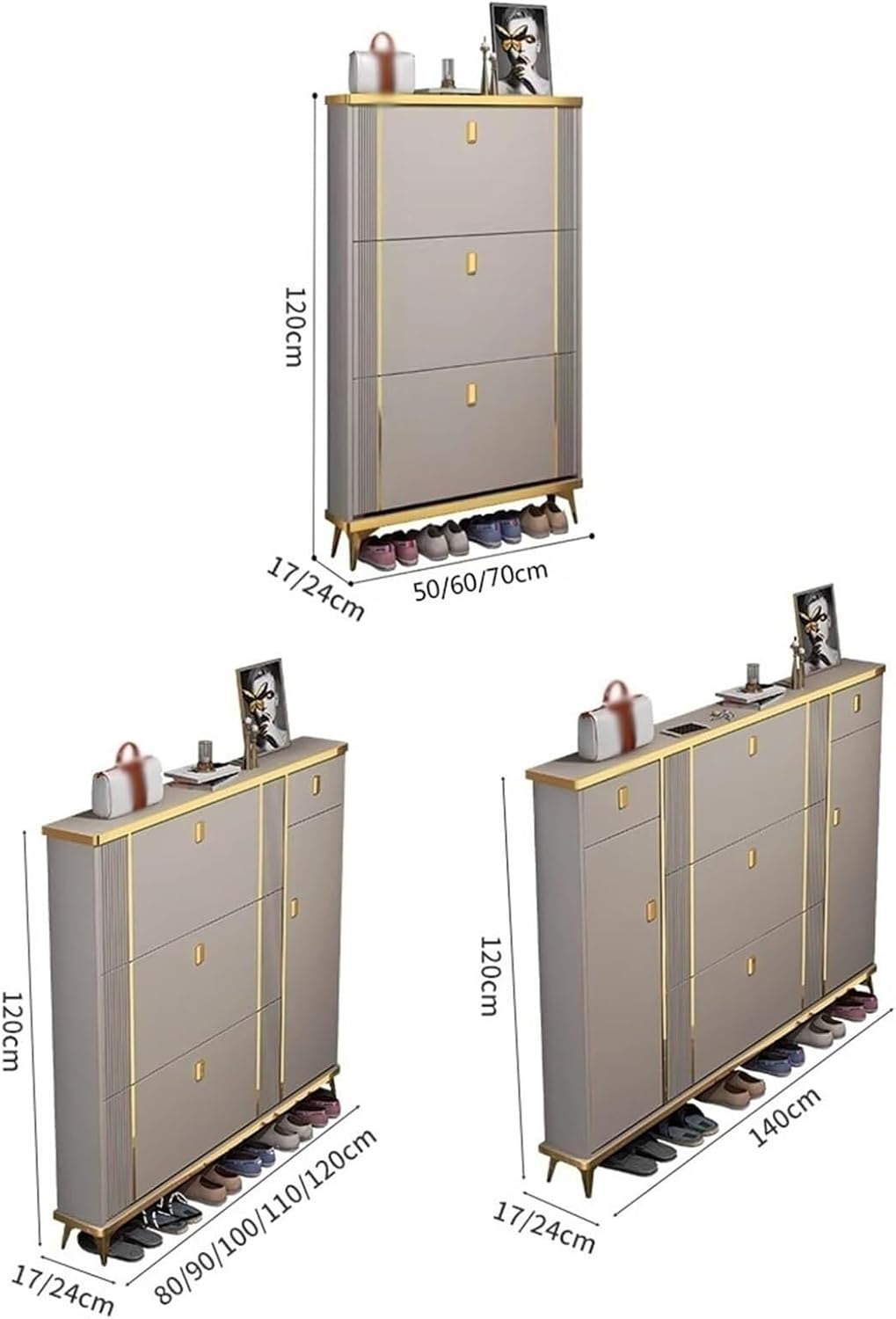 120cm

17/24cm

50/60/70cm

120cm

17/24cm

80/90/100/110/120cm

120cm

17/24cm

140cm