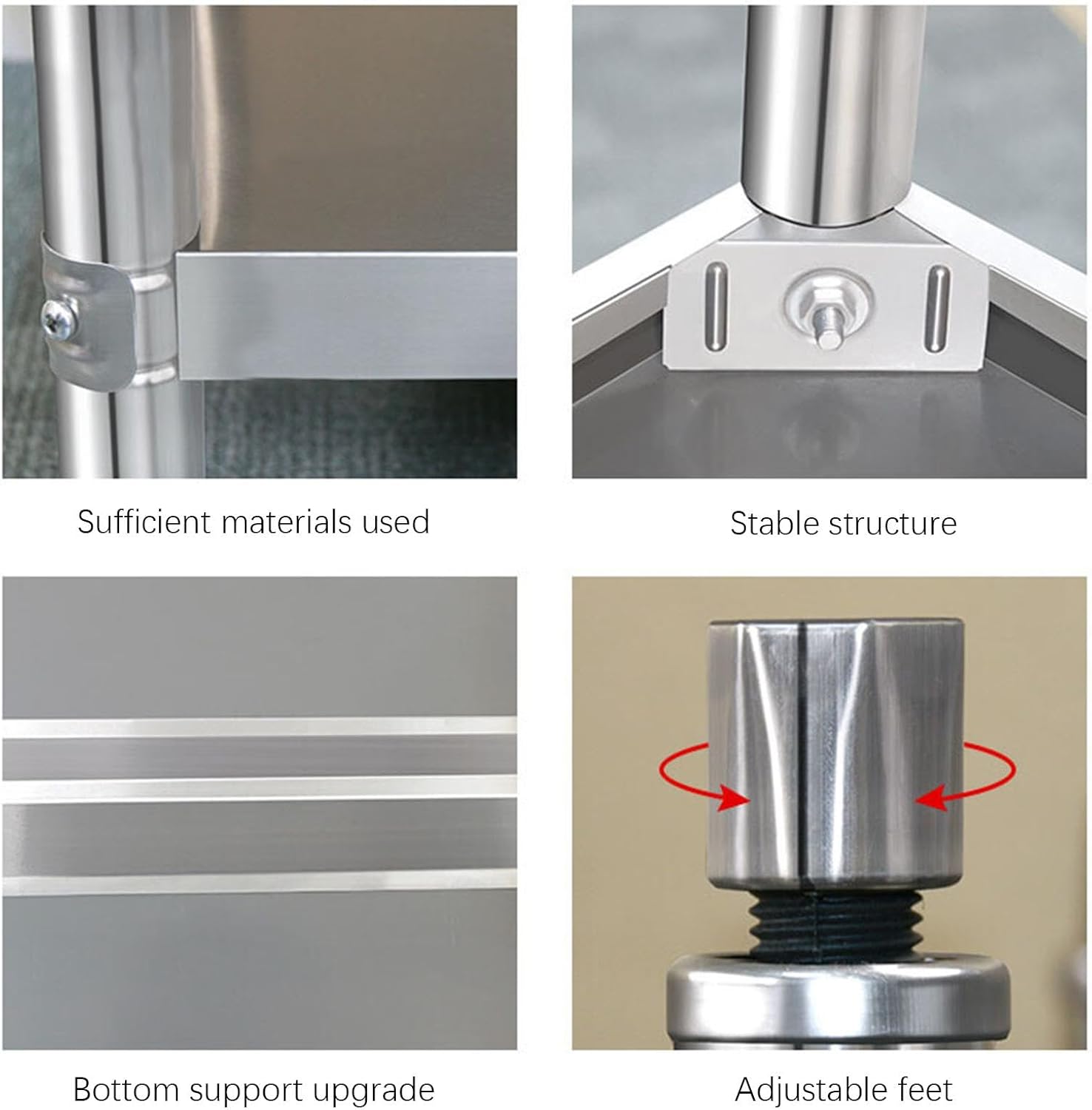 Sufficient materials used

Stable structure

Bottom support upgrade

Adjustable feet