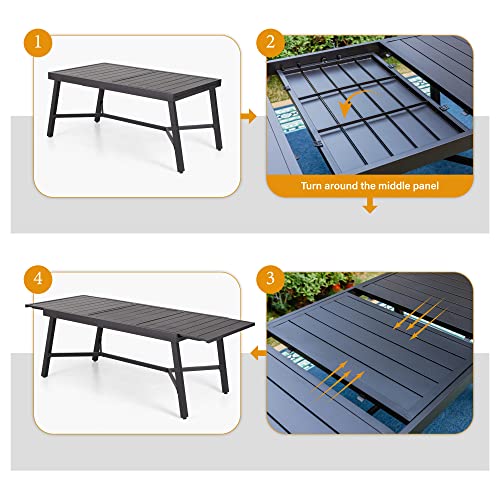 1

2

Turn around the middle panel

4

3