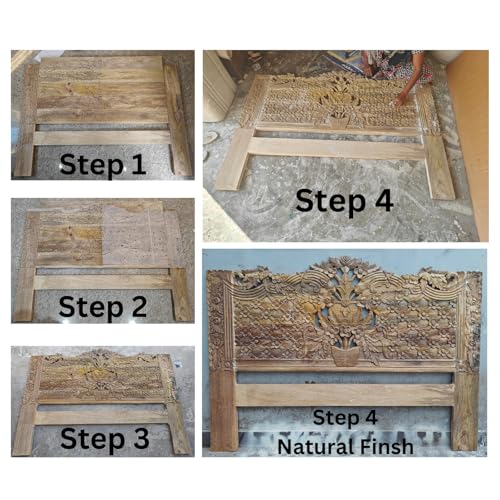 Step 1

Step 2

Step 3

Step 4

Step 4
Natural Finsh