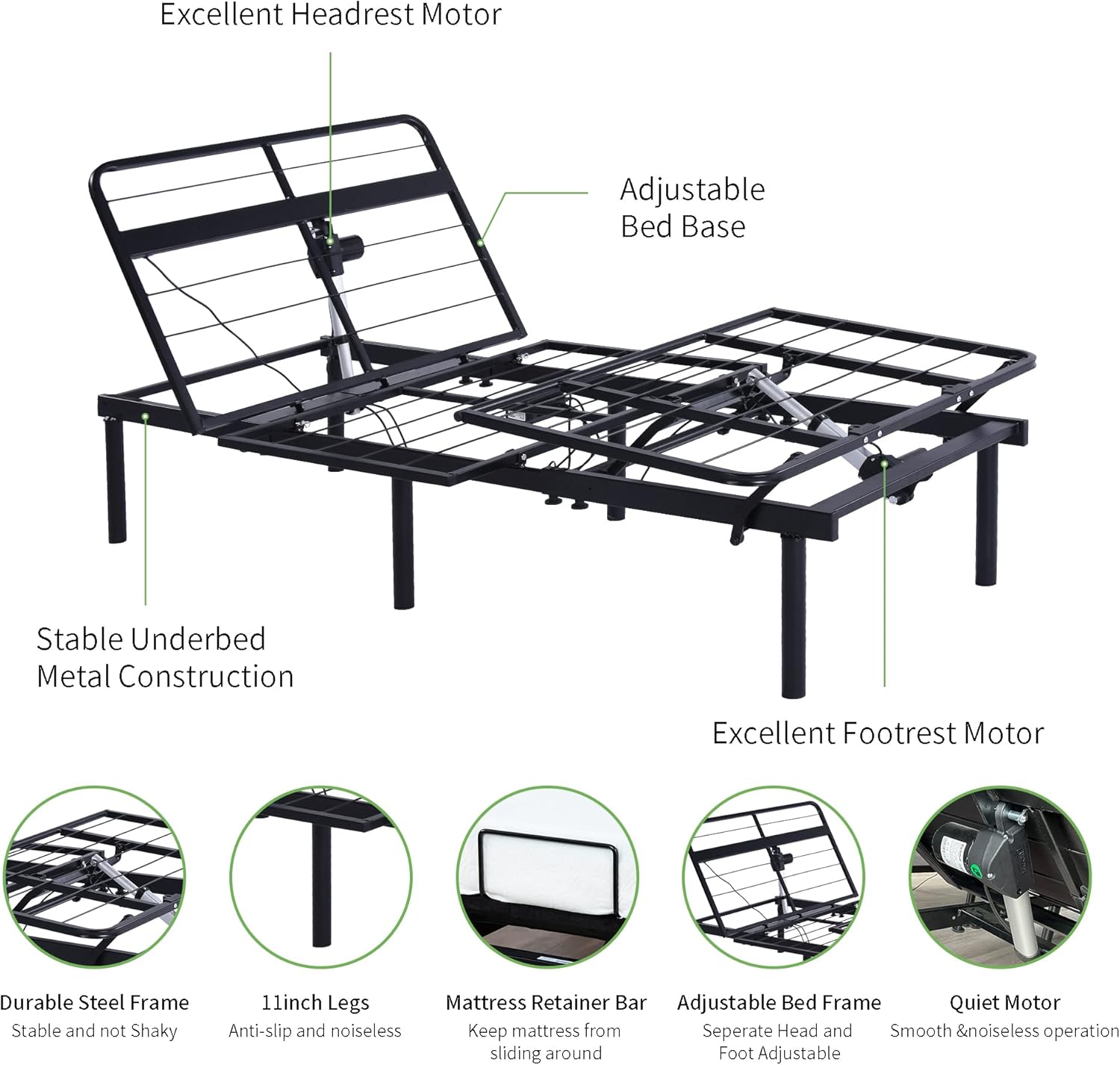 Excellent Headrest Motor

Adjustable Bed Base

Stable Underbed Metal Construction

Excellent Footrest Motor

Durable Steel Frame
Stable and not Shaky

11inch Legs
Anti-slip and noiseless

Mattress Retainer Bar
Keep mattress from sliding around

Adjustable Bed Frame
Seperate Head and Foot Adjustable

Quiet Motor
Smooth &noiseless operation