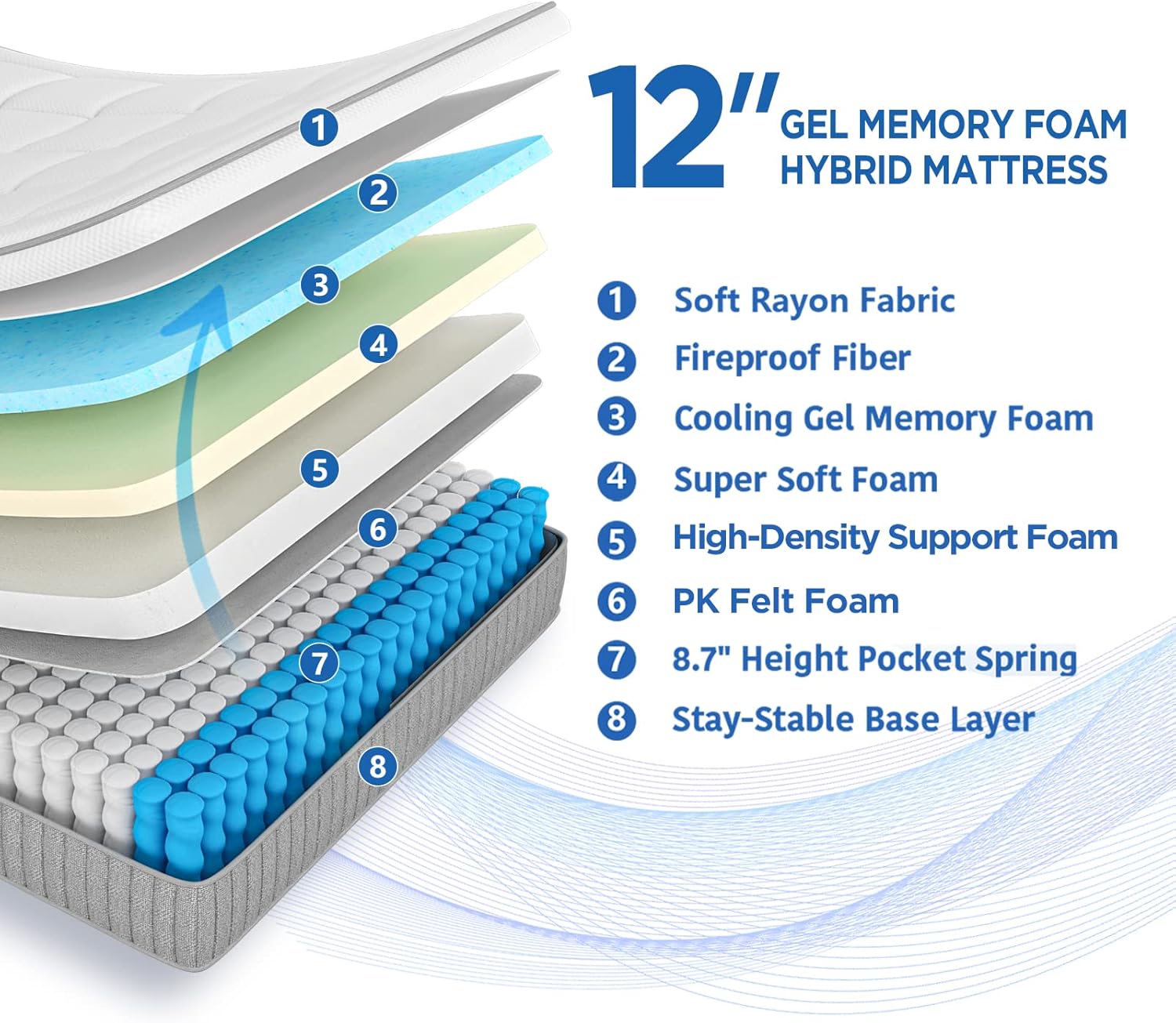 1
2
3
4
5
6
7
8

12" GEL MEMORY FOAM HYBRID MATTRESS

1 Soft Rayon Fabric
2 Fireproof Fiber
3 Cooling Gel Memory Foam
4 Super Soft Foam
5 High-Density Support Foam
6 PK Felt Foam
7 8.7" Height Pocket Spring
8 Stay-Stable Base Layer