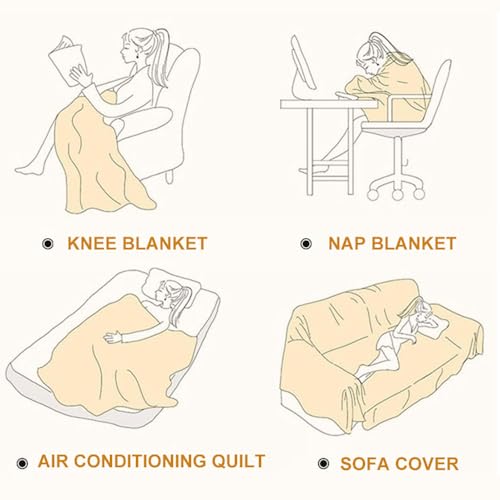 KNEE BLANKET

NAP BLANKET

AIR CONDITIONING QUILT

SOFA COVER