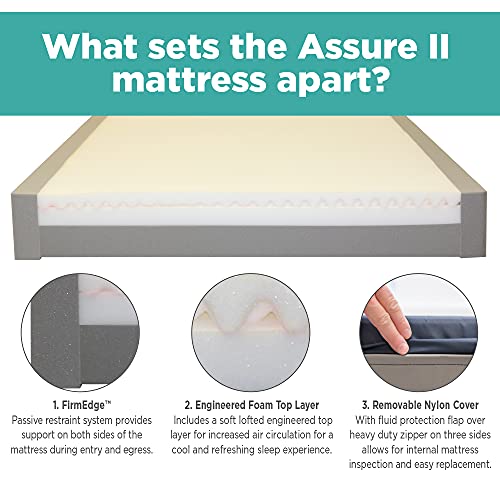 What sets the Assure II mattress apart?

1. FirmEdge™
Passive restraint system provides support on both sides of the mattress during entry and egress.

2. Engineered Foam Top Layer
Includes a soft lofted engineered top layer for increased air circulation for a cool and refreshing sleep experience.

3. Removable Nylon Cover
With fluid protection flap over heavy duty zipper on three sides allows for internal mattress inspection and easy replacement.