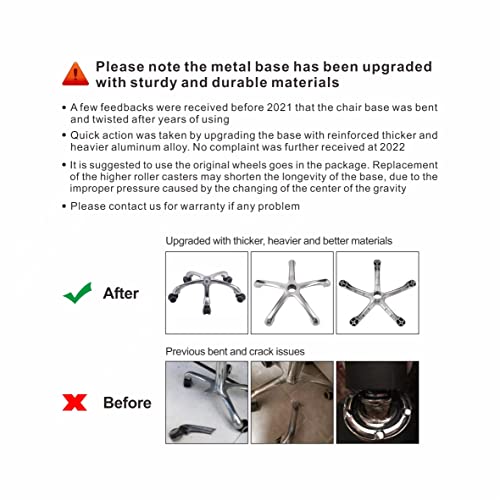 Please note the metal base has been upgraded with sturdy and durable materials

• A few feedbacks were received before 2021 that the chair base was bent and twisted after years of using

• Quick action was taken by upgrading the base with reinforced thicker and heavier aluminum alloy. No complaint was further received at 2022

• It is suggested to use the original wheels goes in the package. Replacement of the higher roller casters may shorten the longevity of the base, due to the improper pressure caused by the changing of the center of the gravity

• Please contact us for warranty if any problem

Upgraded with thicker, heavier and better materials

After

Previous bent and crack issues

Before