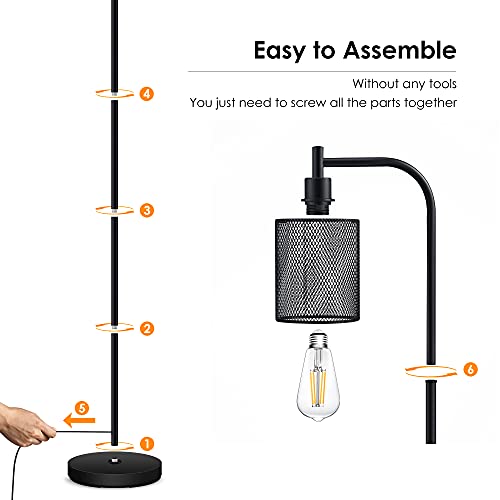 Easy to Assemble

Without any tools
You just need to screw all the parts together

4

3

2

5

1

6