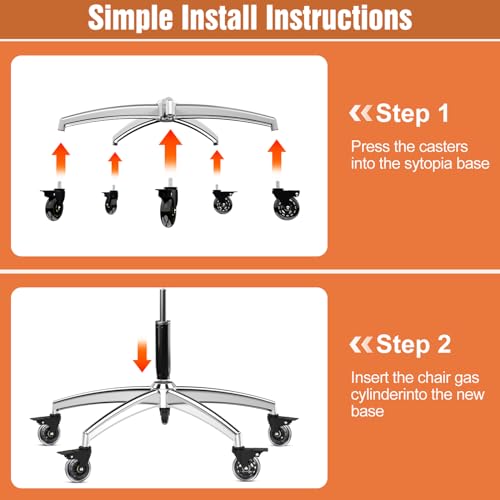 Simple Install Instructions

Step 1

Press the casters into the sytopia base

Step 2

Insert the chair gas cylinderinto the new base