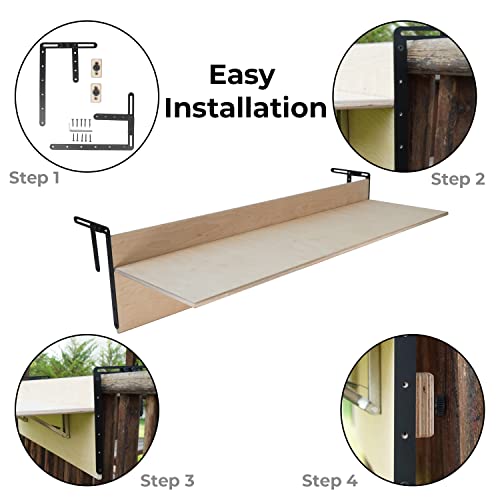 Easy Installation

Step 1

Step 2

Step 3

Step 4