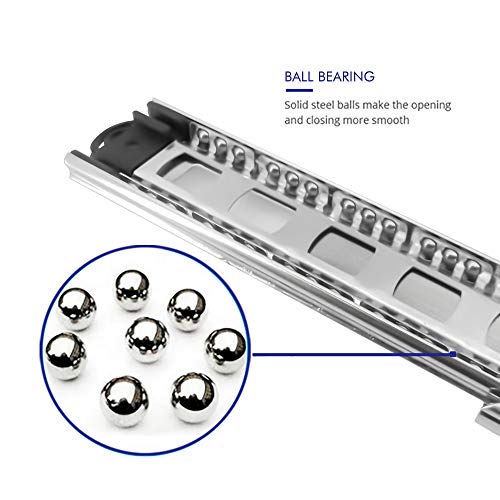 BALL BEARING

Solid steel balls make the opening and closing more smooth