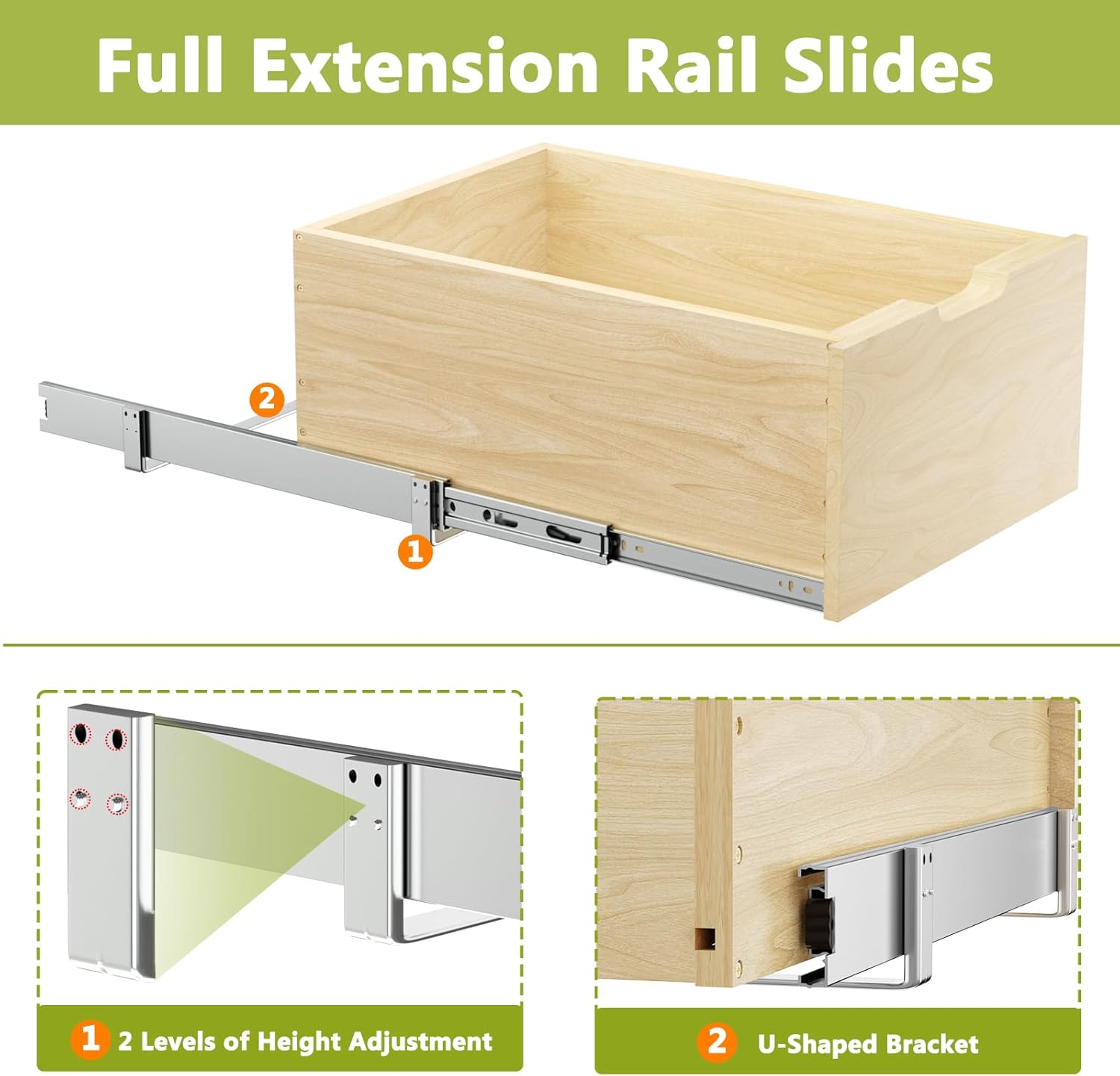 Full Extension Rail Slides

2

1

1 2 Levels of Height Adjustment

2 U-Shaped Bracket