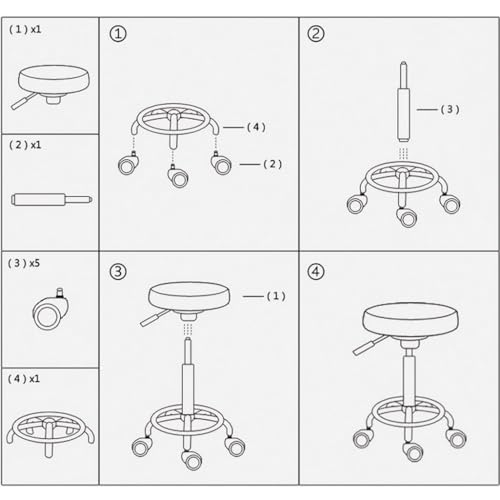 ( 1 ) x1

( 2 ) x1

( 3 ) x5

( 4 ) x1

①

( 4 )

( 2 )

②

( 3 )

③

( 1 )

④