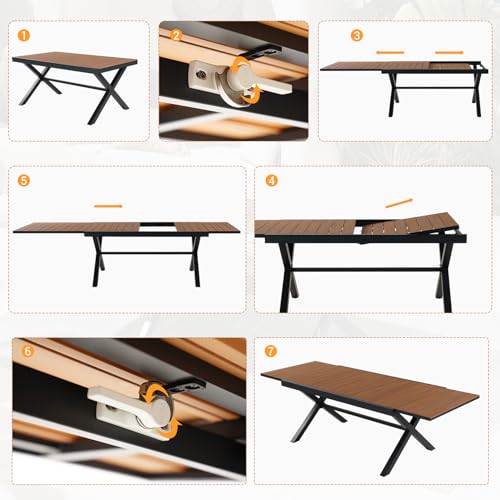 1

2

3

5

4

6

7