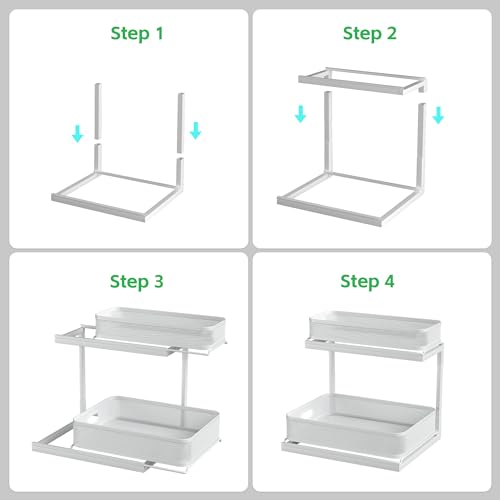 Step 1

Step 2

Step 3

Step 4