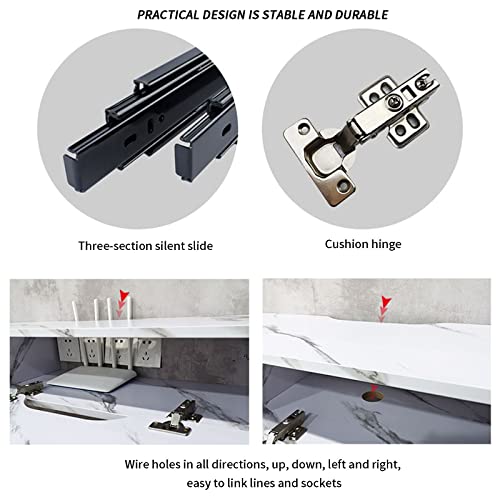 PRACTICAL DESIGN IS STABLE AND DURABLE

Three-section silent slide

Cushion hinge

Wire holes in all directions, up, down, left and right, easy to link lines and sockets