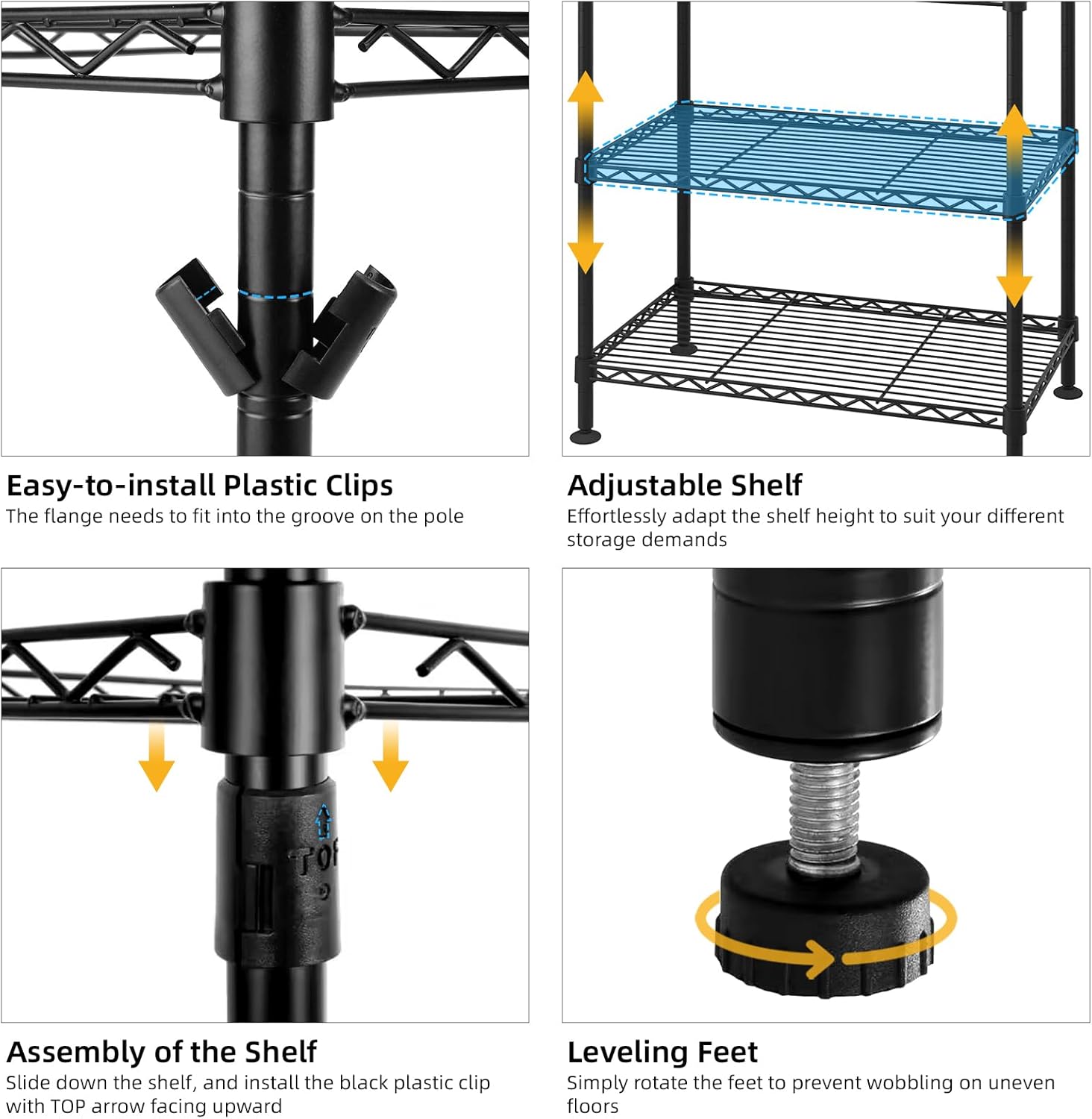 Easy-to-install Plastic Clips
The flange needs to fit into the groove on the pole

Adjustable Shelf
Effortlessly adapt the shelf height to suit your different storage demands

TOP

Assembly of the Shelf
Slide down the shelf, and install the black plastic clip with TOP arrow facing upward

Leveling Feet
Simply rotate the feet to prevent wobbling on uneven floors