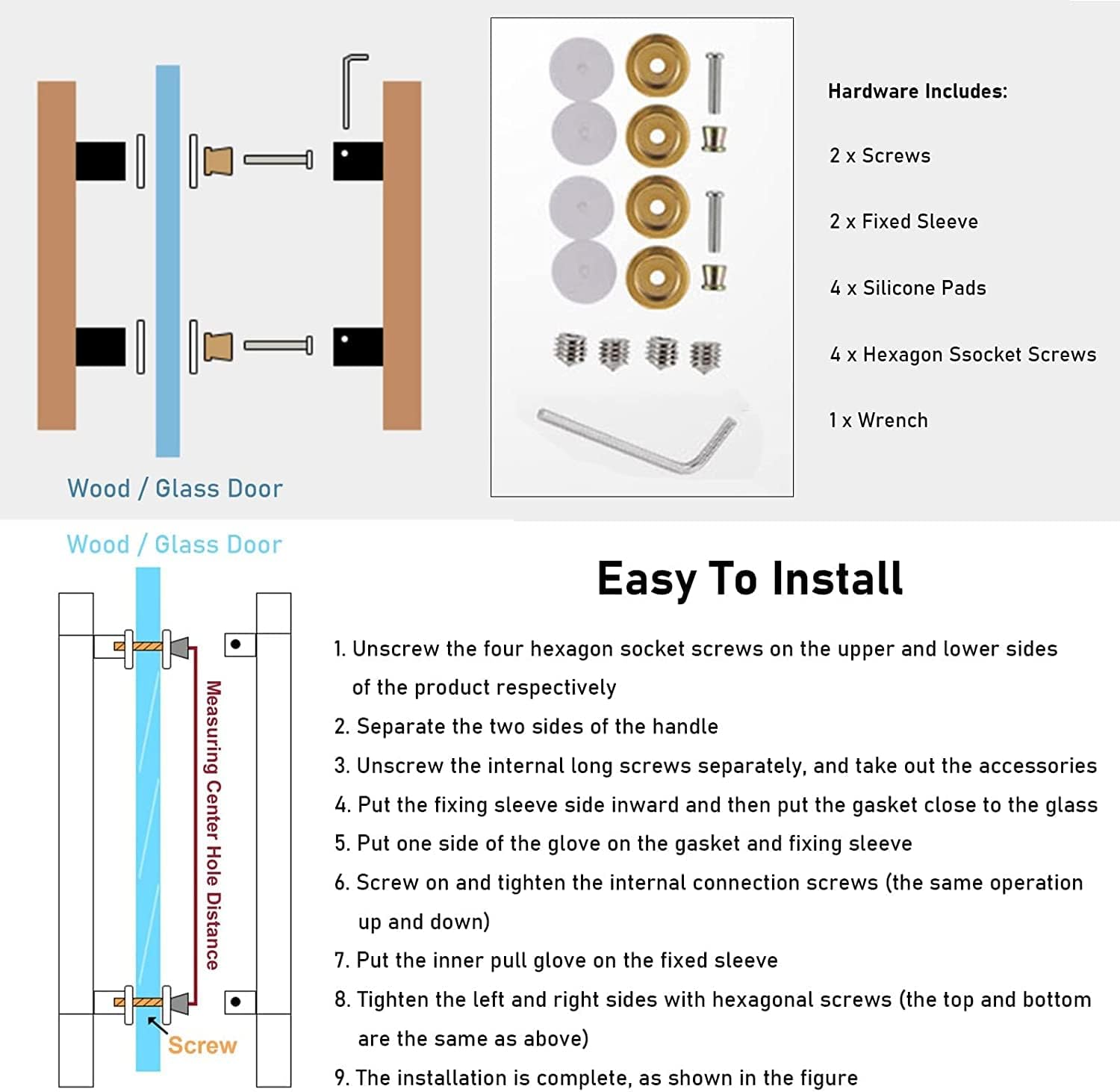 Wood / Glass Door

Hardware Includes:

2 x Screws

2 x Fixed Sleeve

4 x Silicone Pads

4 x Hexagon Ssocket Screws

1 x Wrench

Wood / Glass Door

Measuring Center Hole Distance

Screw

Easy To Install

1. Unscrew the four hexagon socket screws on the upper and lower sides of the product respectively
2. Separate the two sides of the handle
3. Unscrew the internal long screws separately, and take out the accessories
4. Put the fixing sleeve side inward and then put the gasket close to the glass
5. Put one side of the glove on the gasket and fixing sleeve
6. Screw on and tighten the internal connection screws (the same operation up and down)
7. Put the inner pull glove on the fixed sleeve
8. Tighten the left and right sides with hexagonal screws (the top and bottom are the same as above)
9. The installation is complete, as shown in the figure