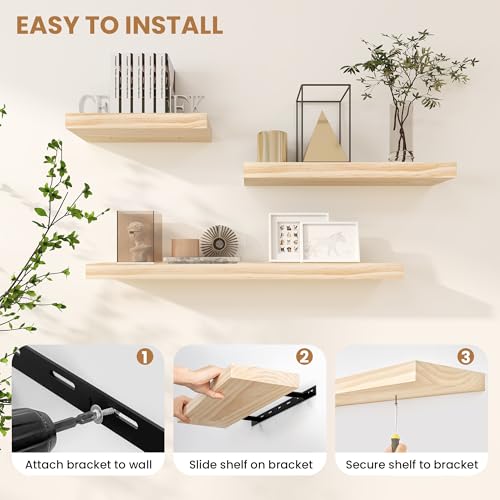 EASY TO INSTALL

1
Attach bracket to wall

2
Slide shelf on bracket

3
Secure shelf to bracket