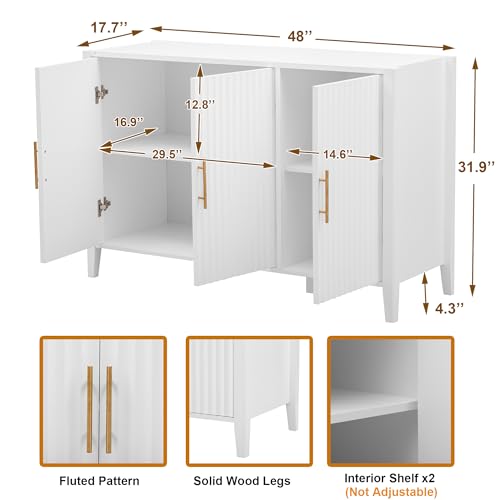 17.7''

48''

12.8''

16.9''

29.5''

14.6''

31.9''

4.3''

Fluted Pattern

Solid Wood Legs

Interior Shelf x2
(Not Adjustable)