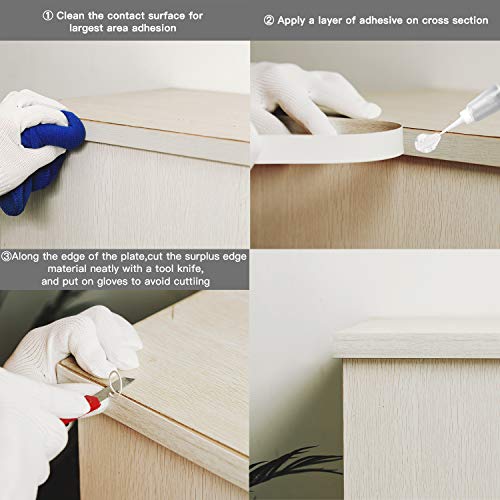 ① Clean the contact surface for largest area adhesion

② Apply a layer of adhesive on cross section

③Along the edge of the plate,cut the surplus edge material neatly with a tool knife, and put on gloves to avoid cuttiing