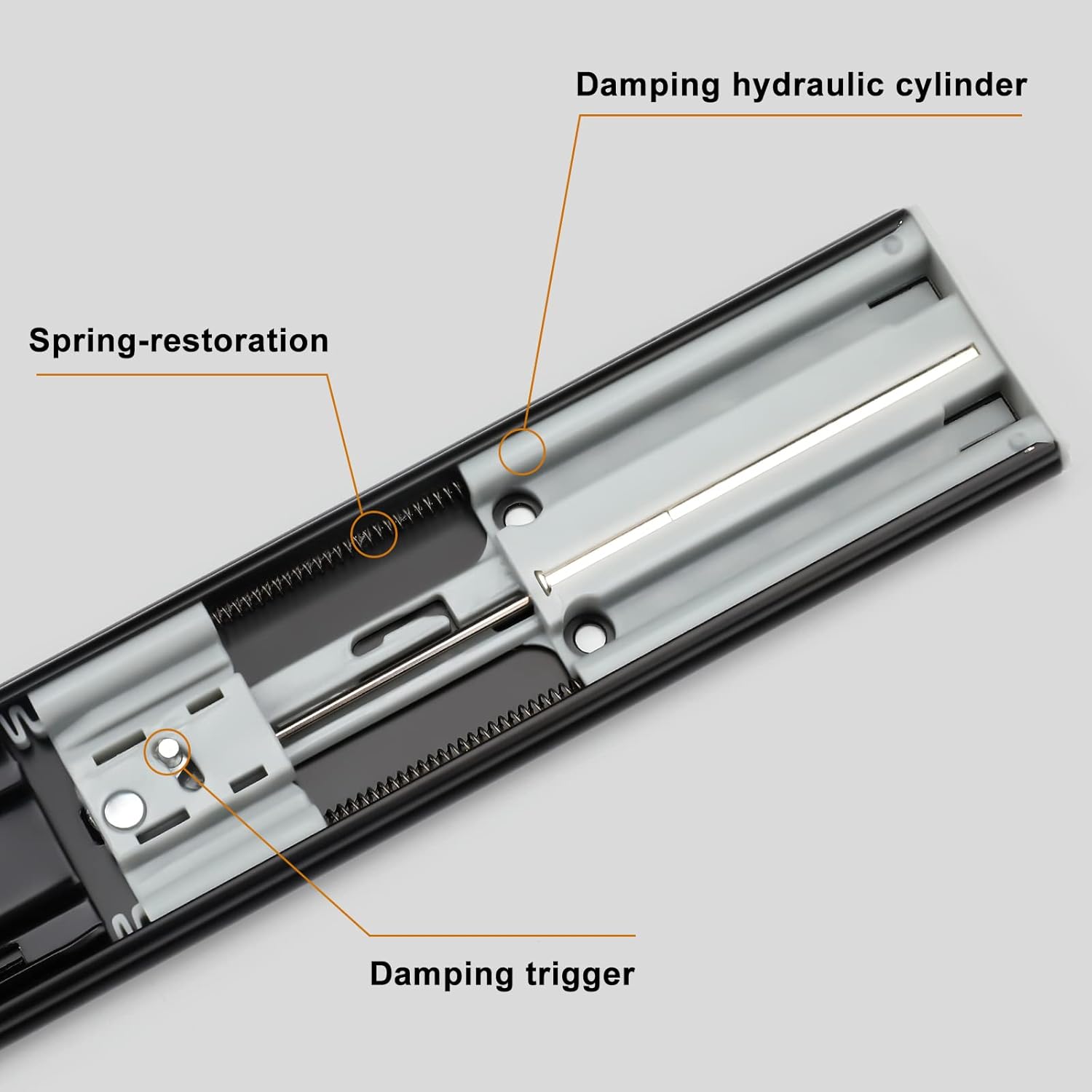 Damping hydraulic cylinder

Spring-restoration

Damping trigger