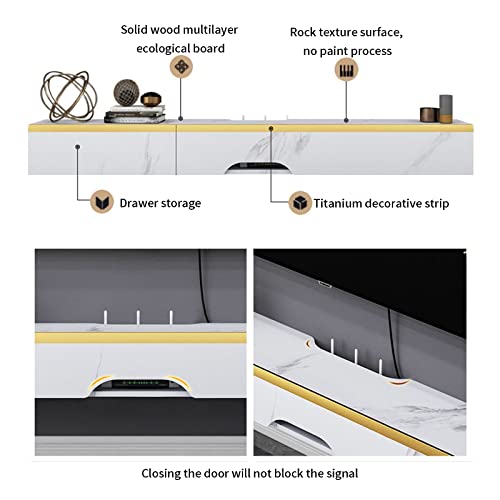 Solid wood multilayer ecological board

Rock texture surface, no paint process

Drawer storage

Titanium decorative strip

Closing the door will not block the signal