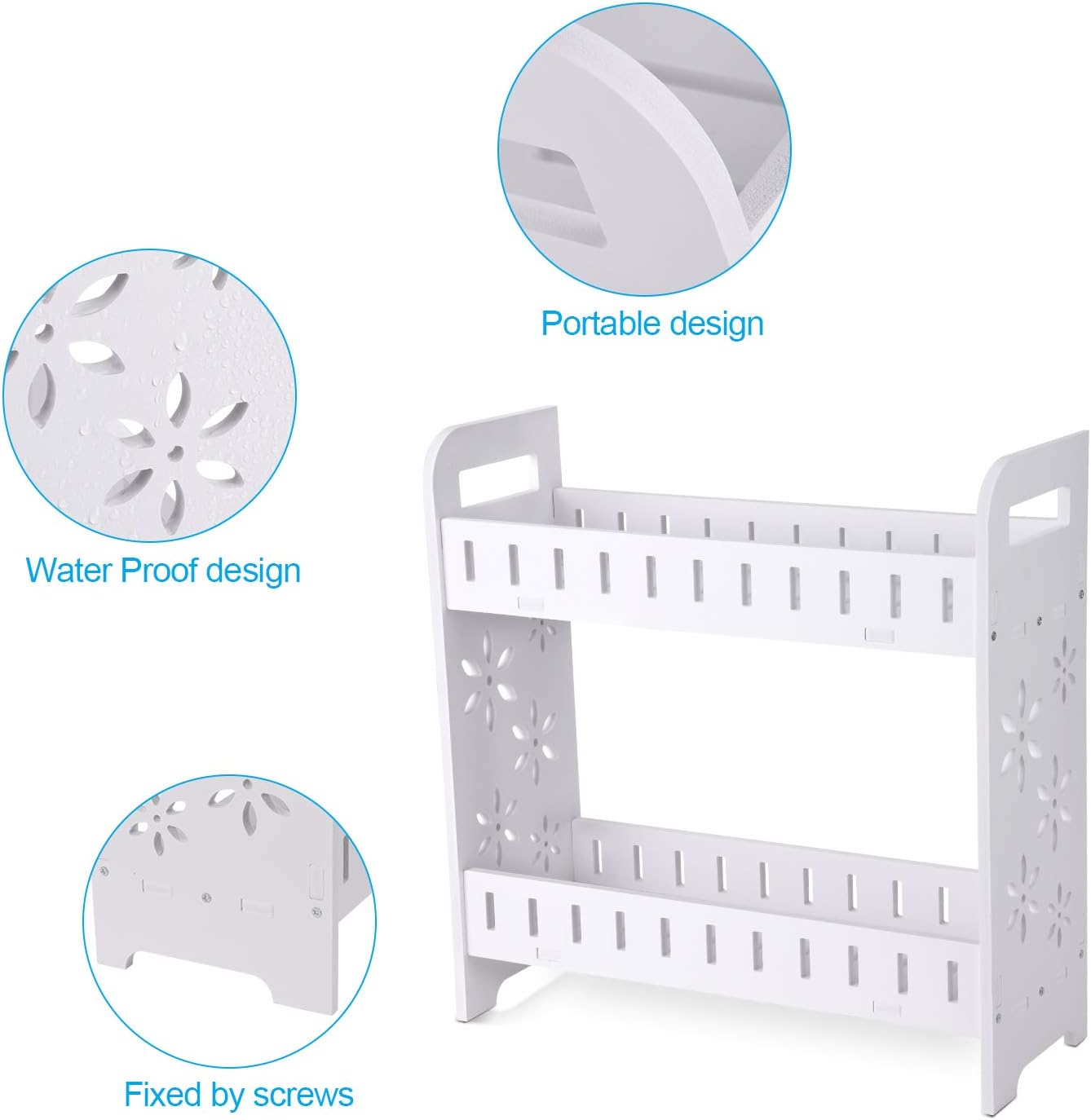 Portable design

Water Proof design

Fixed by screws