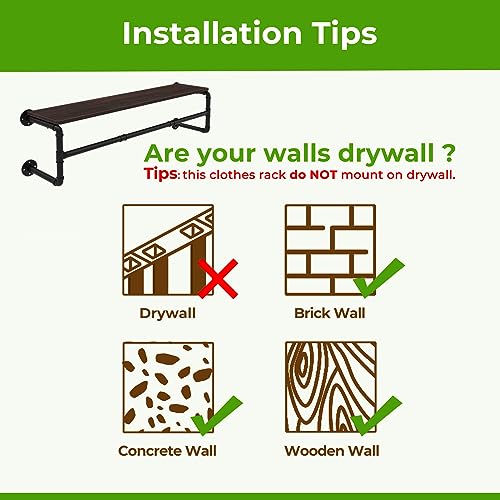 Installation Tips

Are your walls drywall ?

Tips: this clothes rack do NOT mount on drywall.

Drywall

Brick Wall

Concrete Wall

Wooden Wall