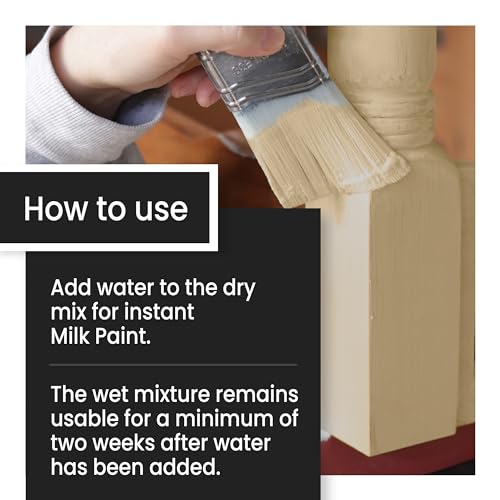 How to use

Add water to the dry mix for instant Milk Paint.

The wet mixture remains usable for a minimum of two weeks after water has been added.