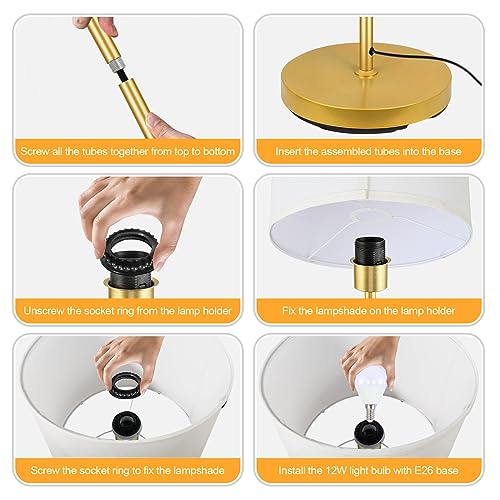 Screw all the tubes together from top to bottom

Insert the assembled tubes into the base

Unscrew the socket ring from the lamp holder

Fix the lampshade on the lamp holder

Screw the socket ring to fix the lampshade

Install the 12W light bulb with E26 base