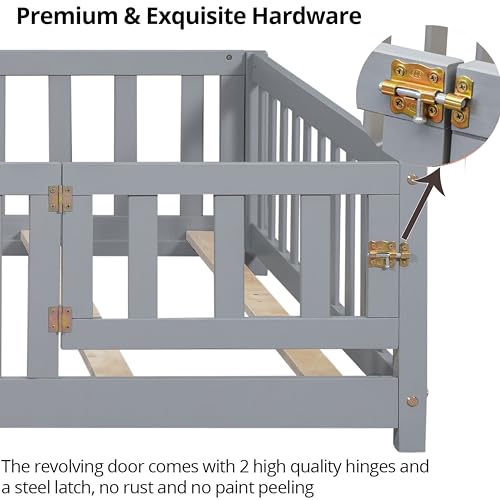 Premium & Exquisite Hardware

The revolving door comes with 2 high quality hinges and a steel latch, no rust and no paint peeling