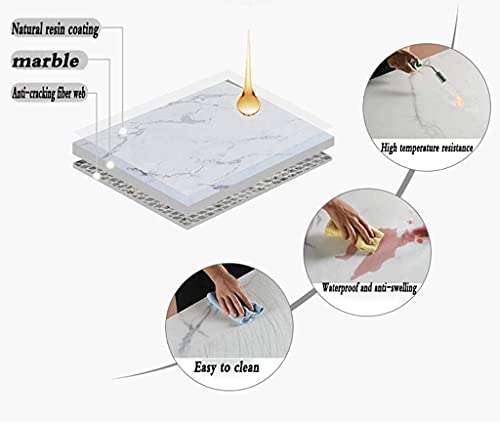 Natural resin coating

marble

Anti-cracking fiber web

High temperature resistance

Waterproof and anti-swelling

Easy to clean