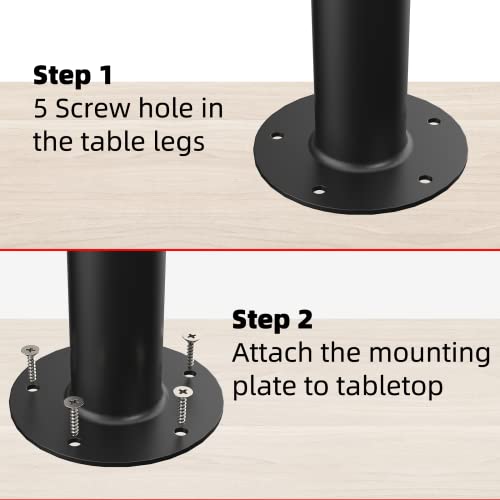 Step 1
5 Screw hole in the table legs

Step 2
Attach the mounting plate to tabletop